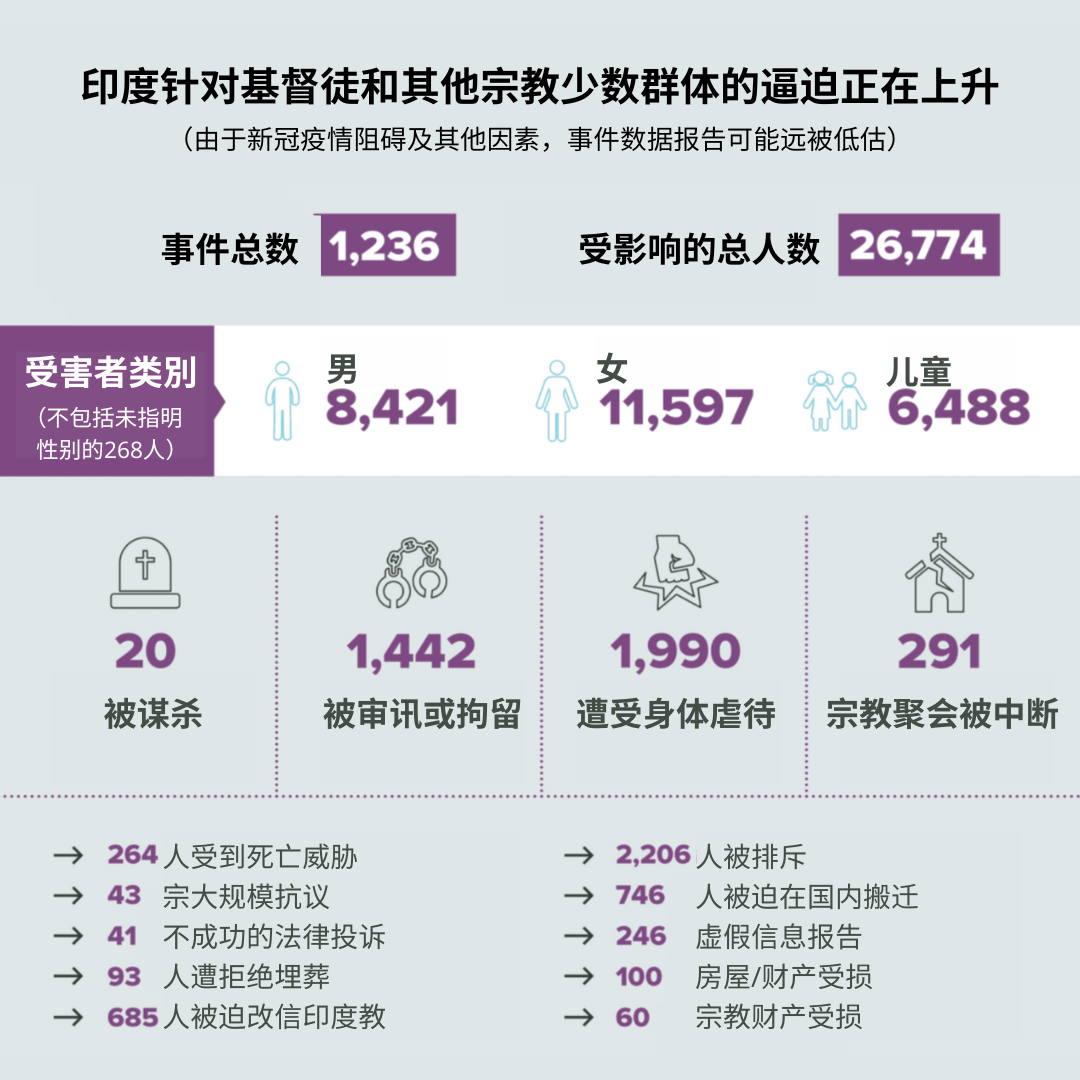 印度针对基督徒和其他宗教少数群体的逼迫正在上升

（由于新冠疫情阻碍及其他因素，事件数据报告可能远被低估）

事件总数 1,236

受影响的总人数 26,774

受害者类别
（不包括未指明性别的268人）

男 8,421

女 11,597

儿童 6,488

20
被谋杀

1,442
被审讯或拘留

1,990
遭受身体虐待

291
宗教聚会被中断

→ 264 人受到死亡威胁
→ 43 宗大规模抗议
→ 41 不成功的法律投诉
→ 93 人遭拒绝埋葬
→ 685 人被迫改信印度教

→ 2,206 人被排斥
→ 746 人被迫在国内搬迁
→ 246 虚假信息报告
→ 100 房屋/财产受损
→ 60 宗教财产受损