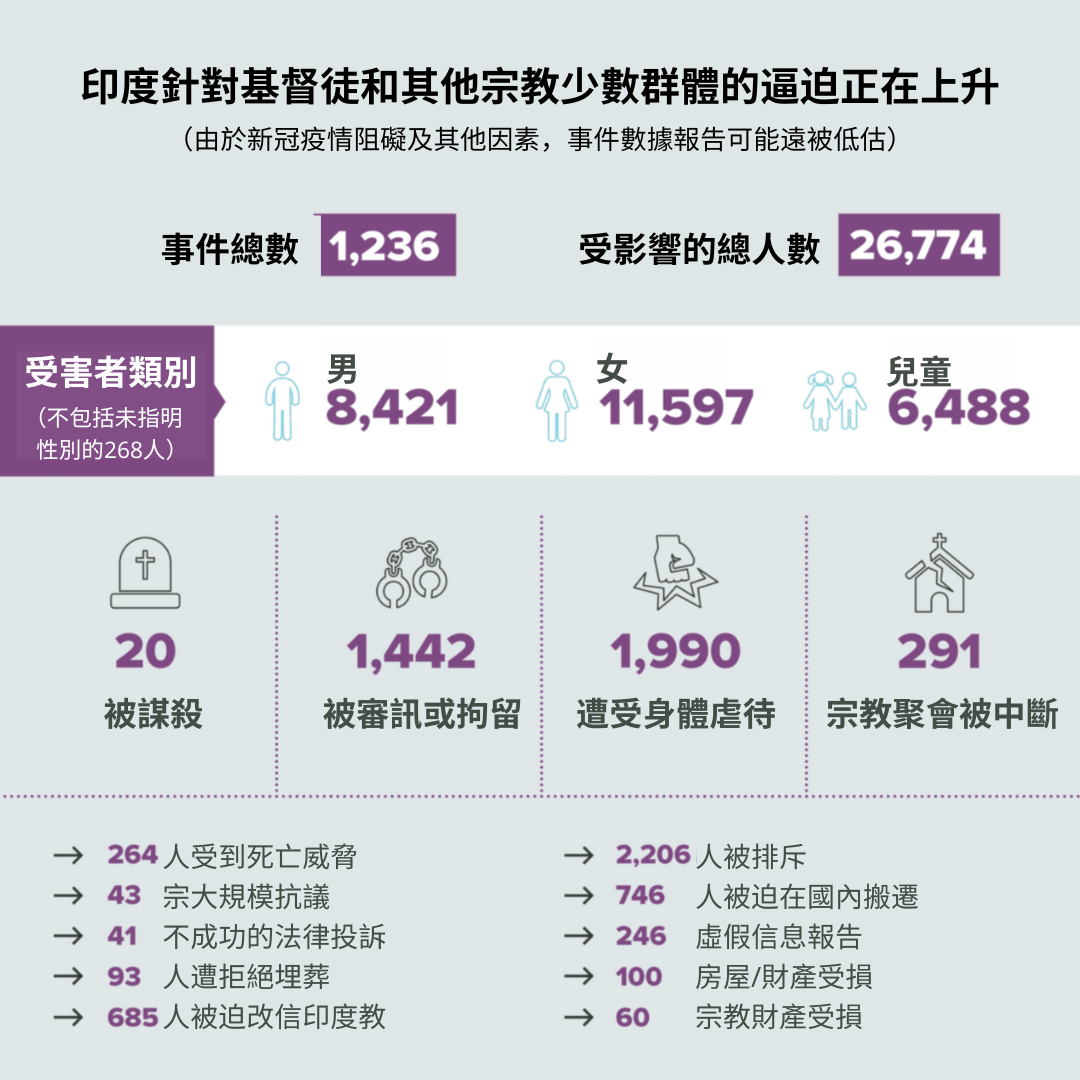 印度針對基督徒和其他宗教少數群體的逼迫正在上升
（由於新冠疫情阻礙及其他因素，事件數據報告可能遠被低估）

事件總數 1,236

受影響的總人數 26,774

受害者類別
（不包括未指明性別的268人）

男 8,421

女 11,597

兒童 6,488

20
被謀殺

1,442
被審訊或拘留

1,990
遭受身體虐待

291
宗教聚會被中斷

→ 264 人受到死亡威脅
→ 43 宗大規模抗議
→ 41 不成功的法律投訴
→ 93 人遭拒絕埋葬
→ 685 人被迫改信印度教

→ 2,206 人被排斥
→ 746 人被迫在國內搬遷
→ 246 虛假信息報告
→ 100 房屋/財產受損
→ 60 宗教財產受損